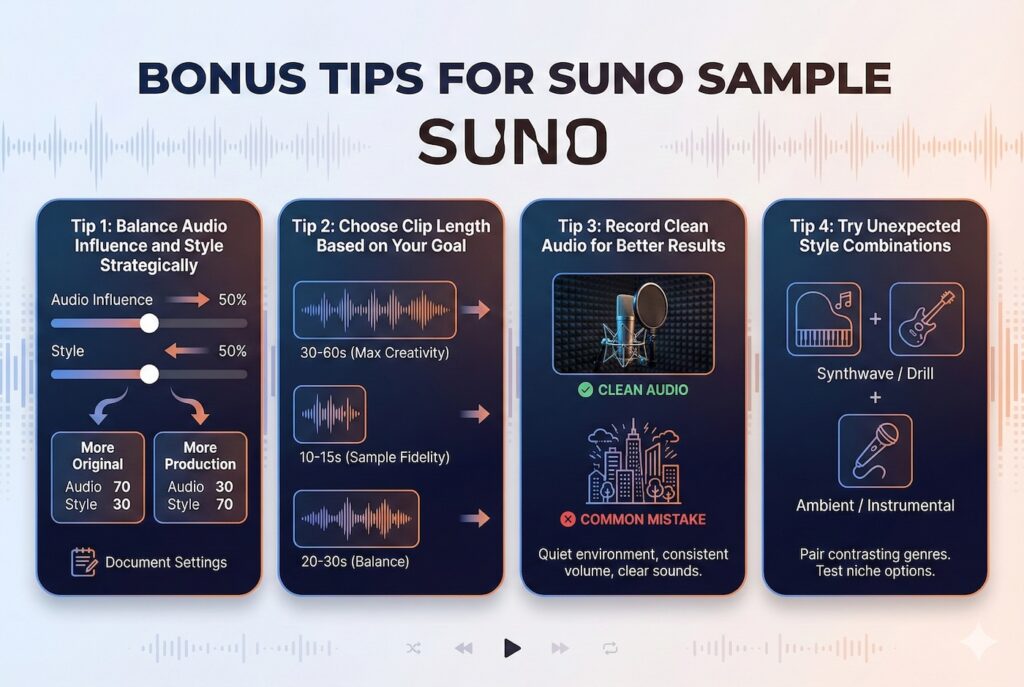 BONUS TIPS FOR SUNO SAMPLE

SUNO

Tip 1: Balance Audio Influence and Style Strategically

Audio Influence 50%

Style 50%

More Original
Audio 70
Style 30

More Production
Audio 30
Style 70

Document Settings

Tip 2: Choose Clip Length Based on Your Goal

30-60s (Max Creativity)

10-15s (Sample Fidelity)

20-30s (Balance)

Tip 3: Record Clean Audio for Better Results

CLEAN AUDIO

COMMON MISTAKE

Quiet environment, consistent volume, clear sounds.

Tip 4: Try Unexpected Style Combinations

+

Synthwave / Drill

+

Ambient / Instrumental

Pair contrasting genres. Test niche options.